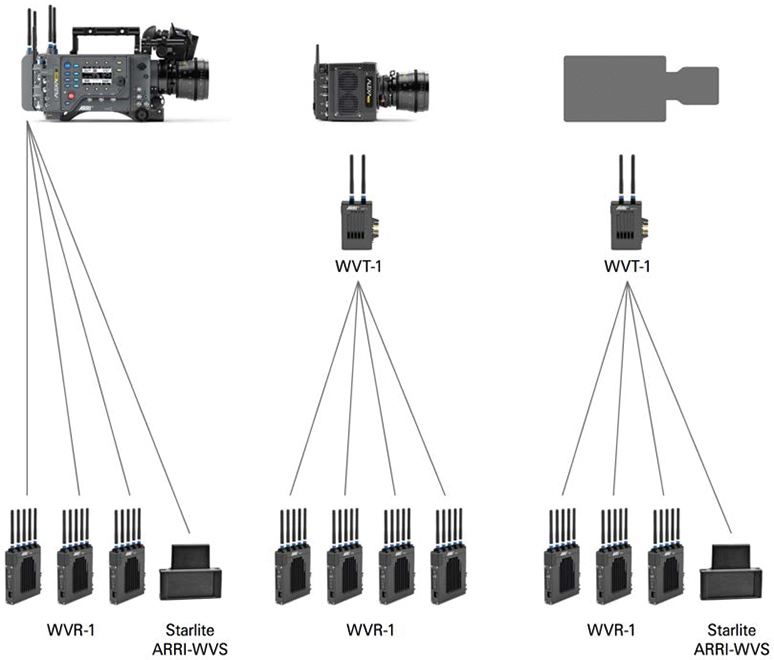 WVT-1

WVT-1

WVR-1

Starlite ARRI-WVS

WVR-1

WVR-1

Starlite ARRI-WVS